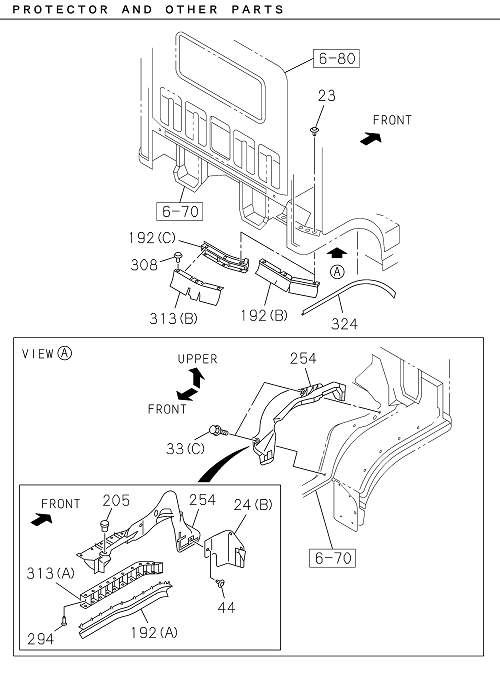 PROTECTOR AND OTHER PARTS

6-80
23
FRONT
6-70
192(C)
308
Ⓐ
313(B)
192(B)
324

VIEW Ⓐ
UPPER
FRONT
254
33(C)
FRONT
205
254
24(B)
313(A)
44
294
192(A)
6-70